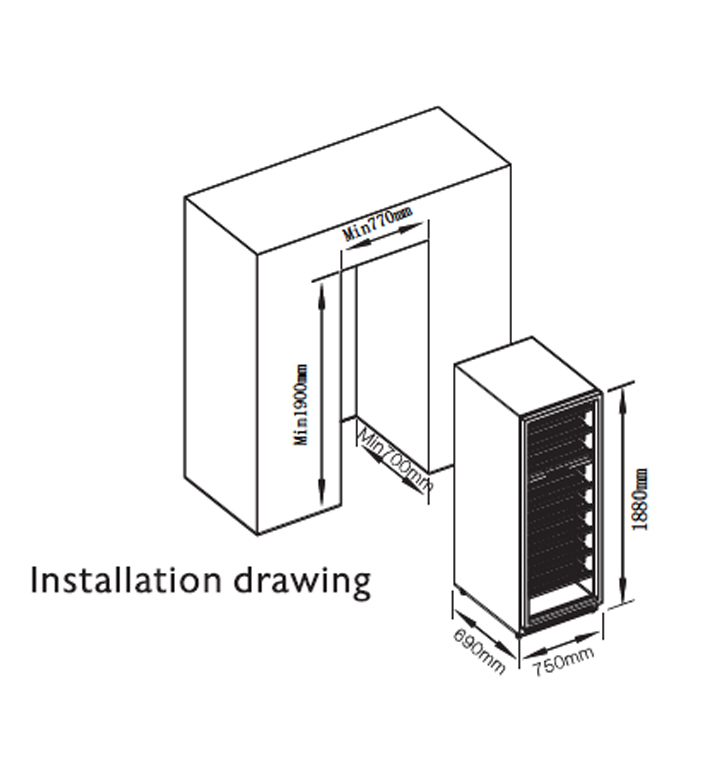 Min770mm

Min1900mm

Min700mm

1880mm

Installation drawing

690mm

750mm